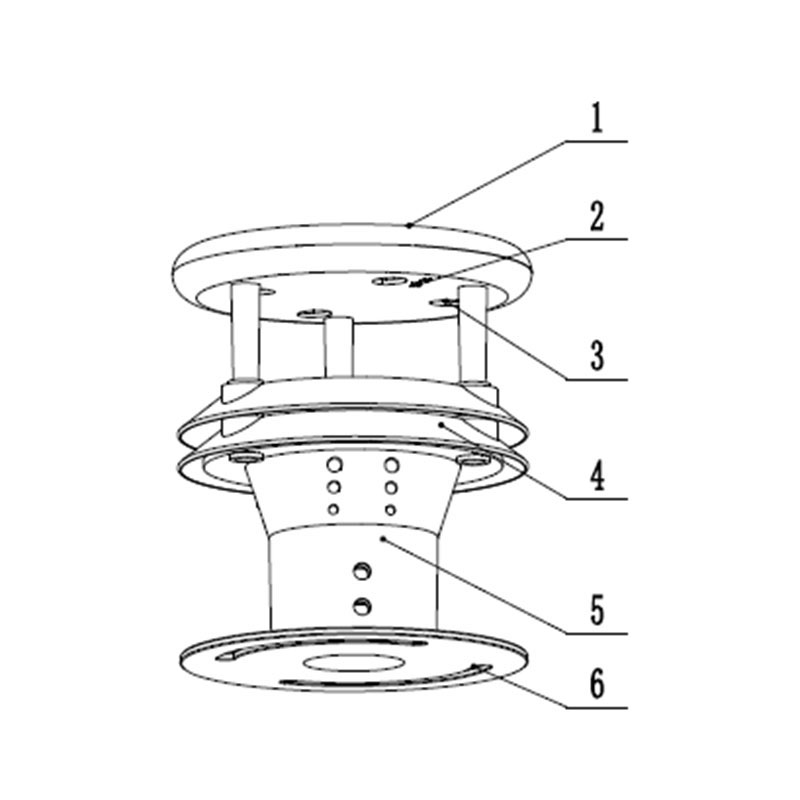 1
2
3
4
5
6